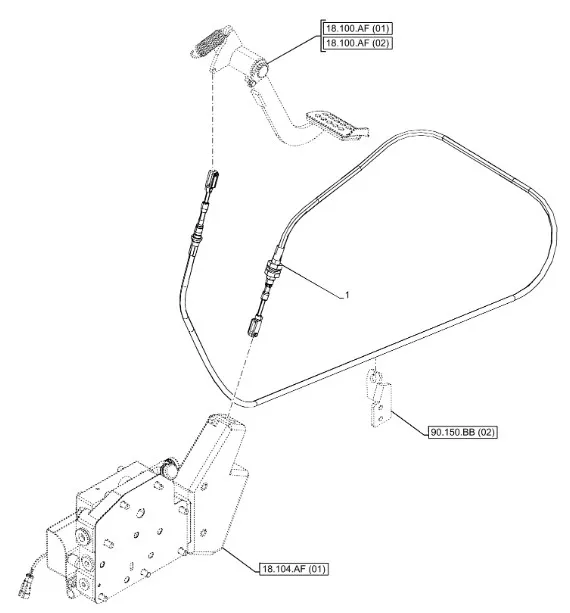 18.100.AF (01)
18.100.AF (02)

1

90.150.BB (02)

18.104.AF (01)